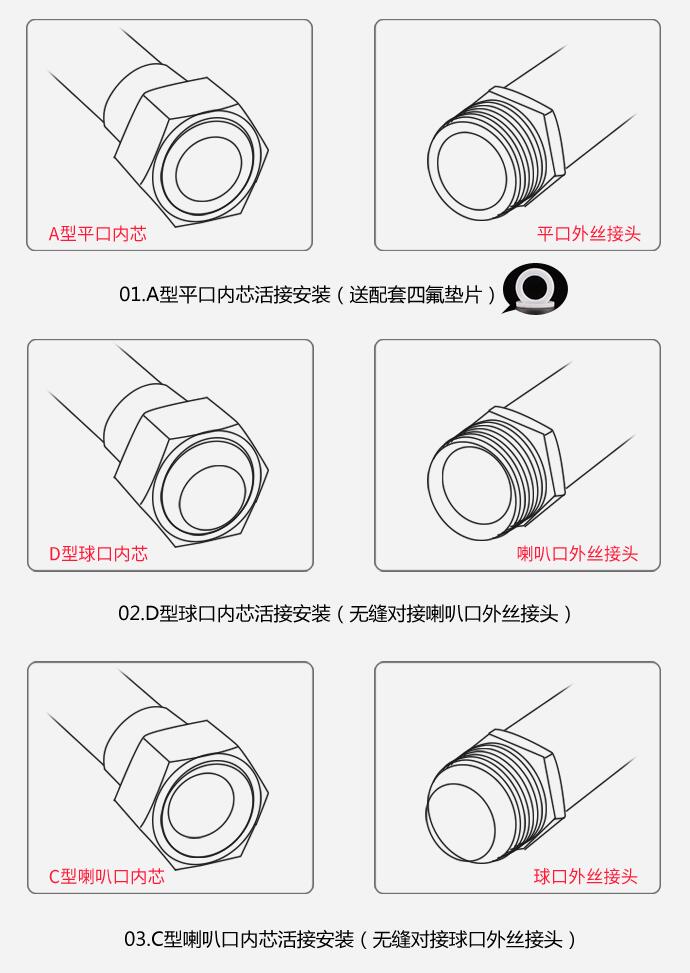 A型平口内芯

平口外丝接头

01.A型平口内芯活接安装（送配套四氟垫片）

D型球口内芯

喇叭口外丝接头

02.D型球口内芯活接安装（无缝对接喇叭口外丝接头）

C型喇叭口内芯

球口外丝接头

03.C型喇叭口内芯活接安装（无缝对接球口外丝接头）